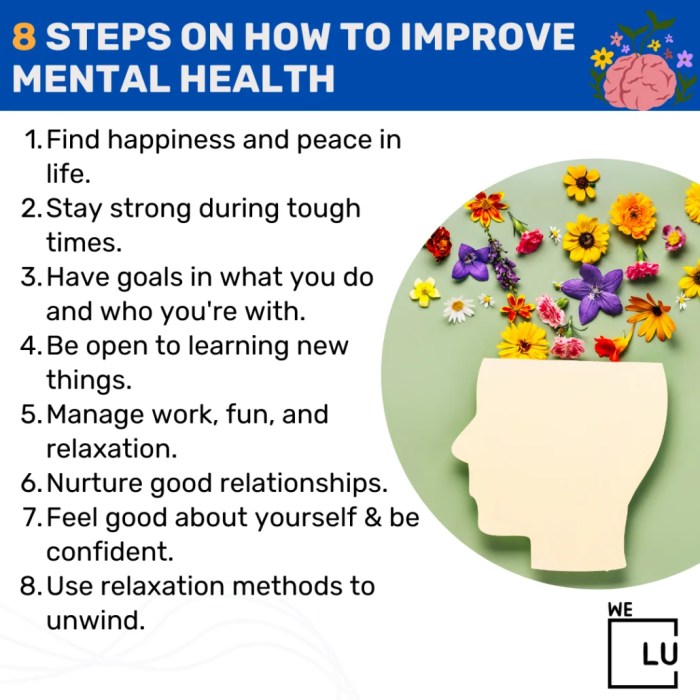 8 STEPS ON HOW TO IMPROVE MENTAL HEALTH

1. Find happiness and peace in life.
2. Stay strong during tough times.
3. Have goals in what you do and who you're with.
4. Be open to learning new things.
5. Manage work, fun, and relaxation.
6. Nurture good relationships.
7. Feel good about yourself & be confident.
8. Use relaxation methods to unwind.

WE
LU